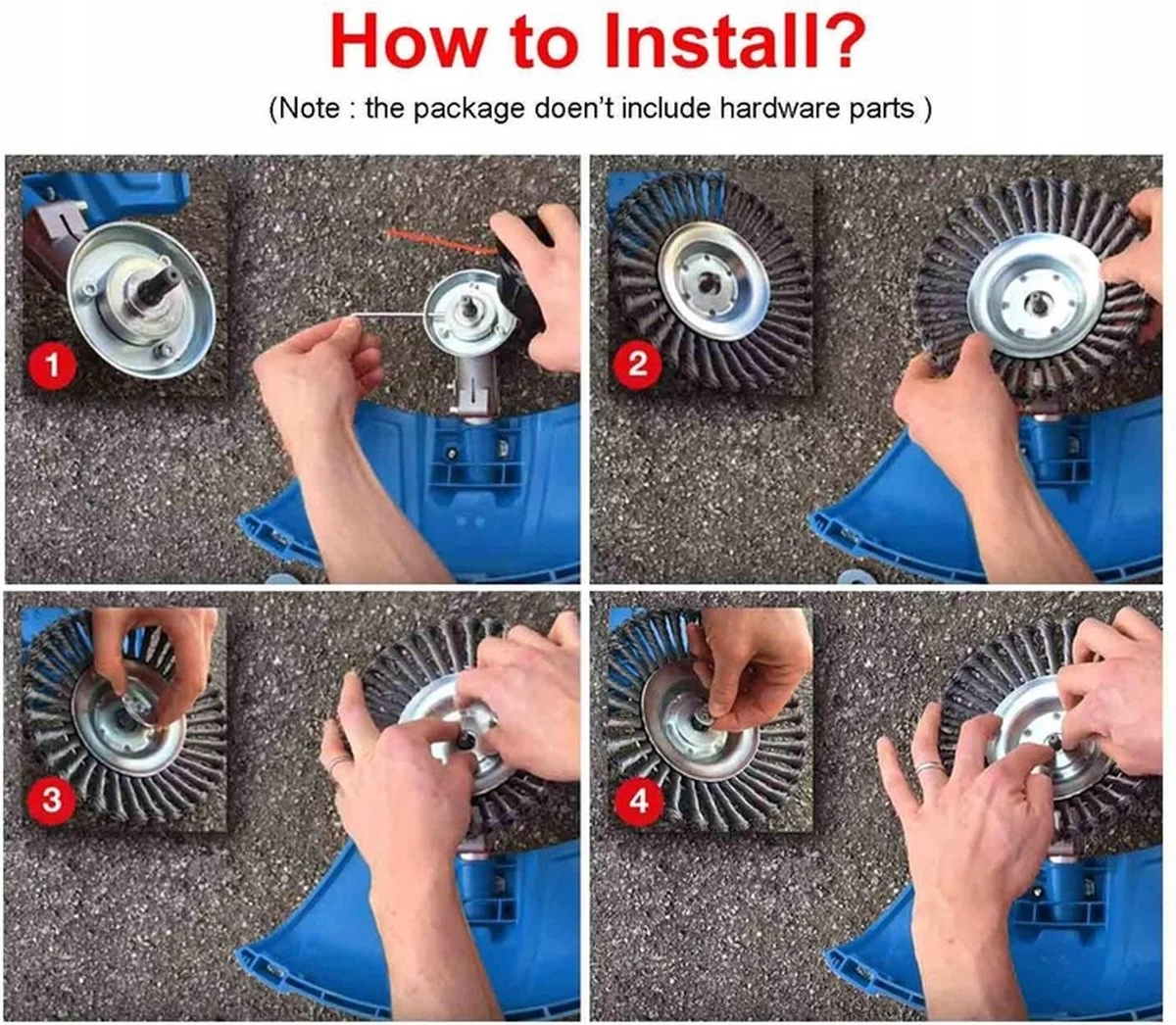 How to Install?

(Note : the package doen't include hardware parts )

1

2

3

4